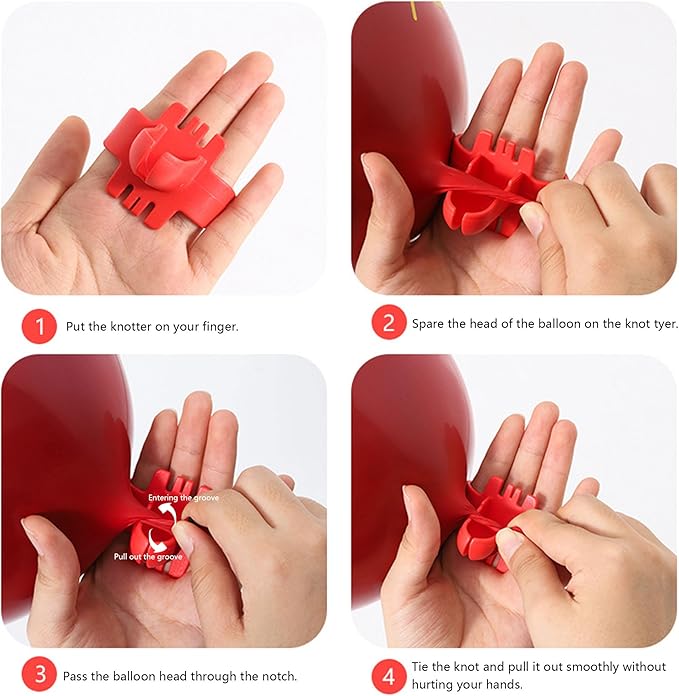 1 Put the knotter on your finger.

2 Spare the head of the balloon on the knot tyer.

Entering the groove

Pull out the groove

3 Pass the balloon head through the notch.

4 Tie the knot and pull it out smoothly without hurting your hands.