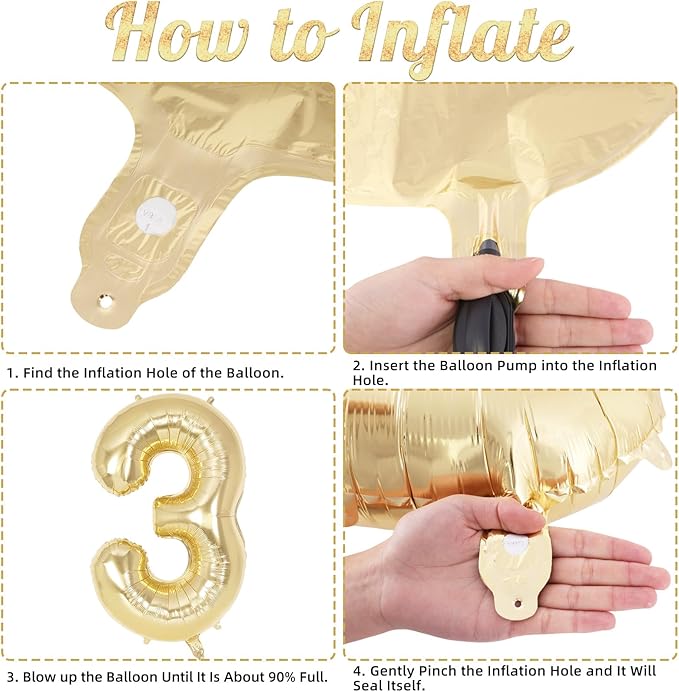 How to Inflate

1. Find the Inflation Hole of the Balloon.

2. Insert the Balloon Pump into the Inflation Hole.

3. Blow up the Balloon Until It Is About 90% Full.

4. Gently Pinch the Inflation Hole and It Will Seal Itself.