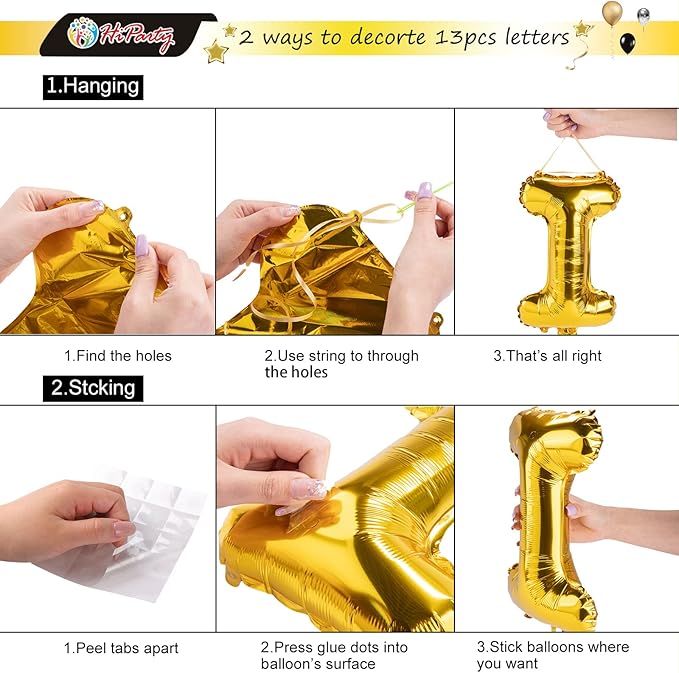 HiParty

2 ways to decorte 13pcs letters

1.Hanging

1.Find the holes

2.Use string to through the holes

3.That's all right

2.Stcking

1.Peel tabs apart

2.Press glue dots into balloon's surface

3.Stick balloons where you want