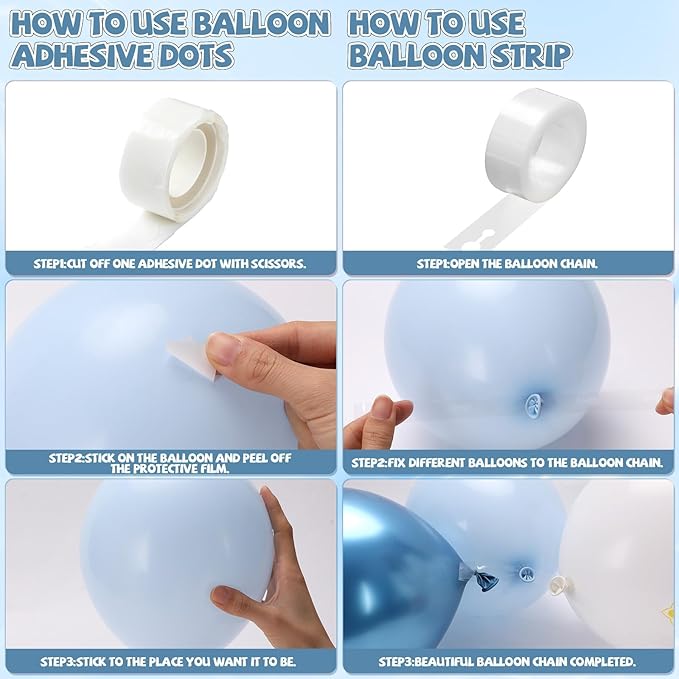 HOW TO USE BALLOON ADHESIVE DOTS

STEP1:CUT OFF ONE ADHESIVE DOT WITH SCISSORS.

STEP2:STICK ON THE BALLOON AND PEEL OFF THE PROTECTIVE FILM.

STEP3:STICK TO THE PLACE YOU WANT IT TO BE.

HOW TO USE BALLOON STRIP

STEP1:OPEN THE BALLOON CHAIN.

STEP2:FIX DIFFERENT BALLOONS TO THE BALLOON CHAIN.

STEP3:BEAUTIFUL BALLOON CHAIN COMPLETED.