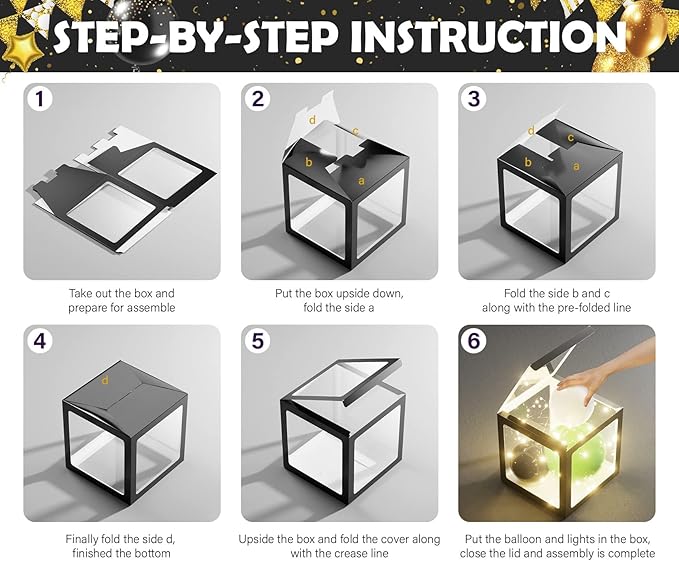 STEP-BY-STEP INSTRUCTION

1

Take out the box and prepare for assemble

2

d c b a

Put the box upside down, fold the side a

3

d c b a

Fold the side b and c along with the pre-folded line

4

d

Finally fold the side d, finished the bottom

5

Upside the box and fold the cover along with the crease line

6

Put the balloon and lights in the box, close the lid and assembly is complete