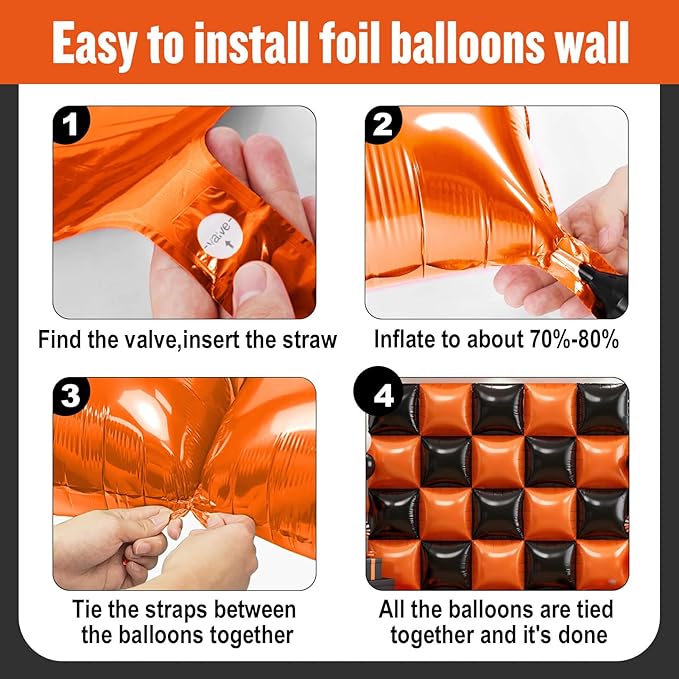 Easy to install foil balloons wall

1

-valve-

Find the valve,insert the straw

2

Inflate to about 70%-80%

3

Tie the straps between the balloons together

4

All the balloons are tied together and it's done