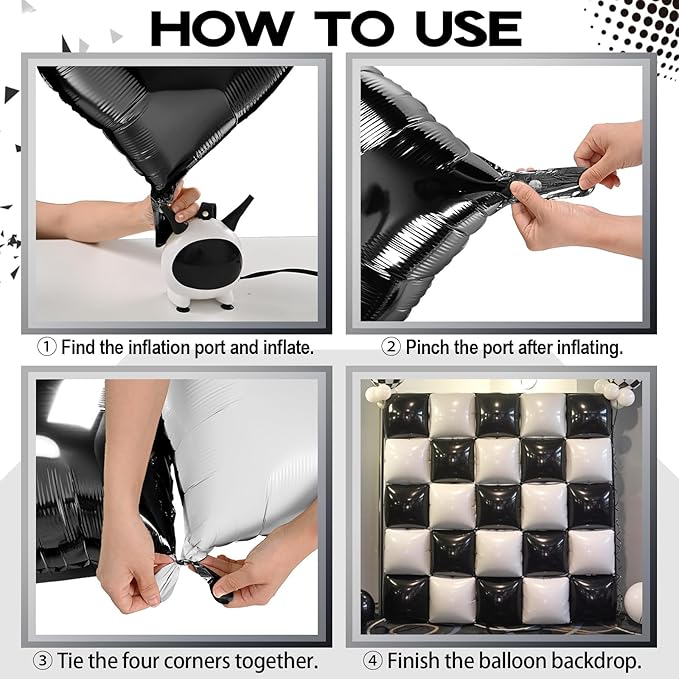 HOW TO USE

① Find the inflation port and inflate.

② Pinch the port after inflating.

③ Tie the four corners together.

④ Finish the balloon backdrop.