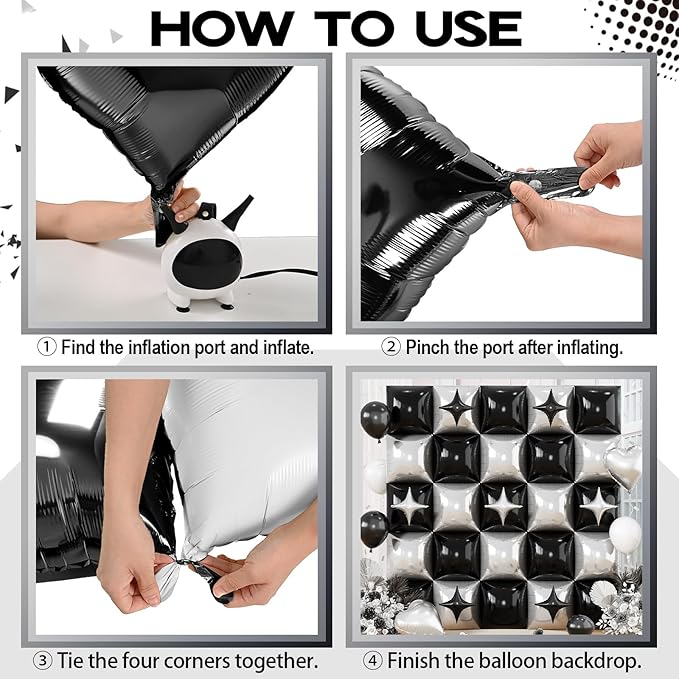 HOW TO USE

① Find the inflation port and inflate.

② Pinch the port after inflating.

③ Tie the four corners together.

④ Finish the balloon backdrop.