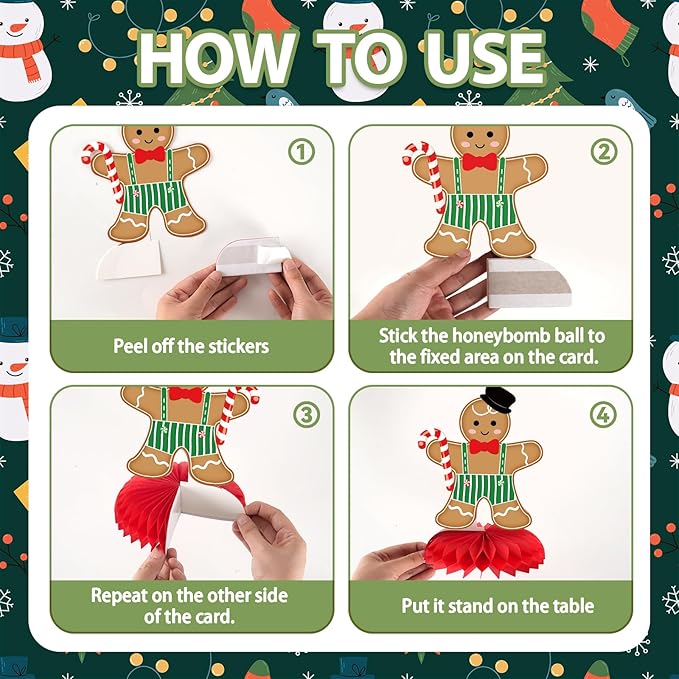 HOW TO USE

①

Peel off the stickers

②

Stick the honeybomb ball to the fixed area on the card.

③

Repeat on the other side of the card.

④

Put it stand on the table