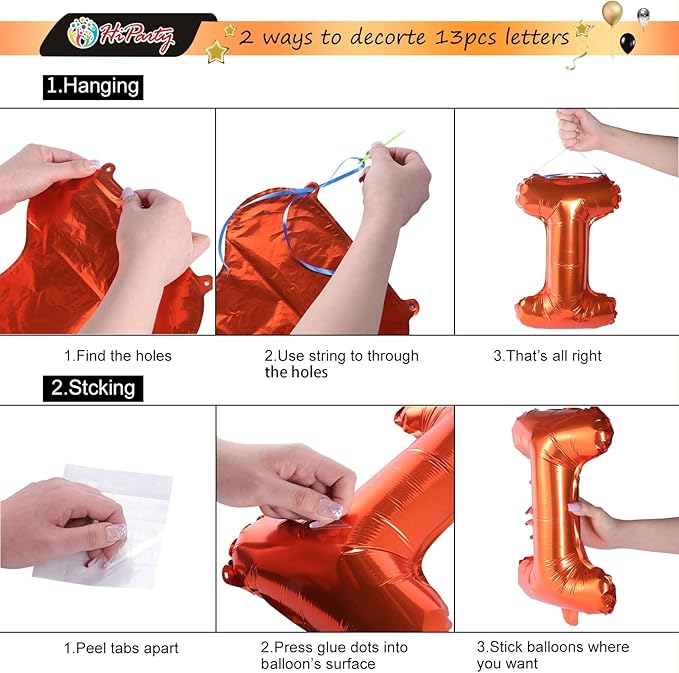 HiParty

2 ways to decorte 13pcs letters

1.Hanging

1.Find the holes

2.Use string to through the holes

3.That's all right

2.Stcking

1.Peel tabs apart

2.Press glue dots into balloon's surface

3.Stick balloons where you want