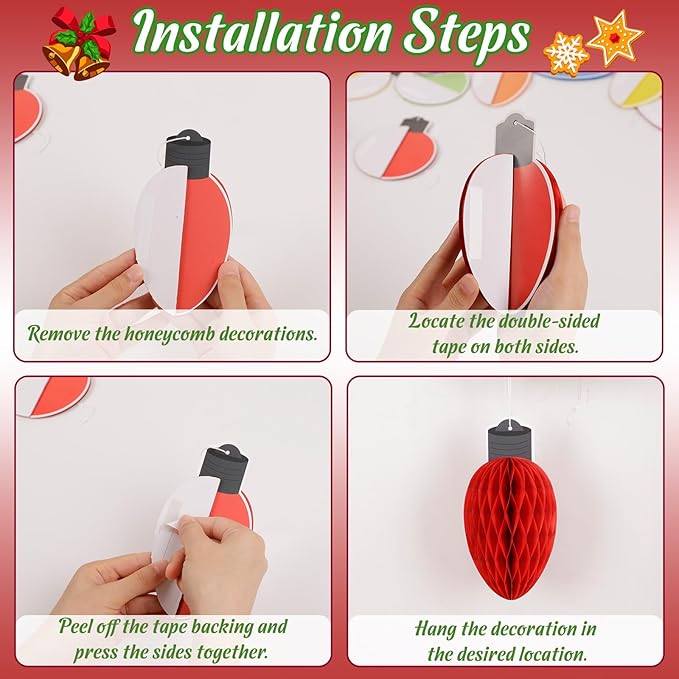 Installation Steps

Remove the honeycomb decorations.

Locate the double-sided tape on both sides.

Peel off the tape backing and press the sides together.

Hang the decoration in the desired location.