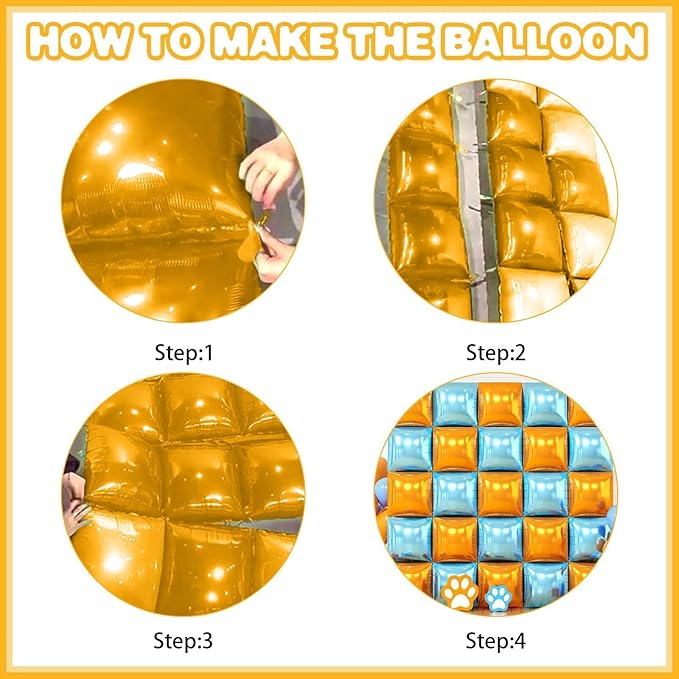 HOW TO MAKE THE BALLOON

Step:1

Step:2

Step:3

Step:4