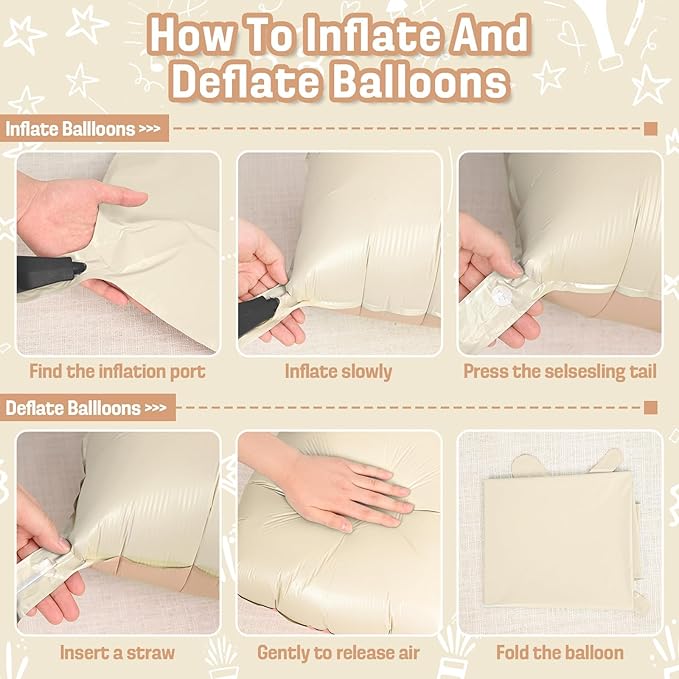 How To Inflate And Deflate Balloons

Inflate Balloons >>>

Find the inflation port

Inflate slowly

Press the selsesling tail

Deflate Balloons >>>

Insert a straw

Gently to release air

Fold the balloon