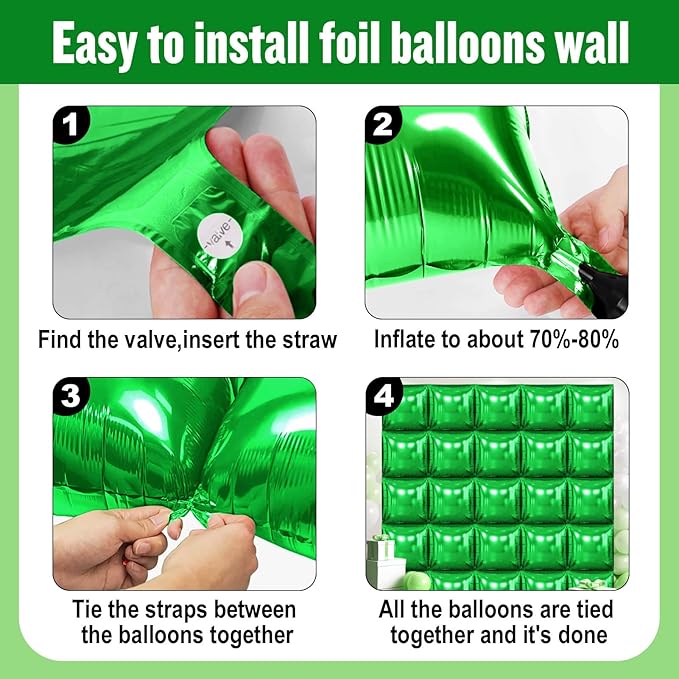 Easy to install foil balloons wall

1

-valve-

Find the valve,insert the straw

2

Inflate to about 70%-80%

3

Tie the straps between the balloons together

4

All the balloons are tied together and it's done