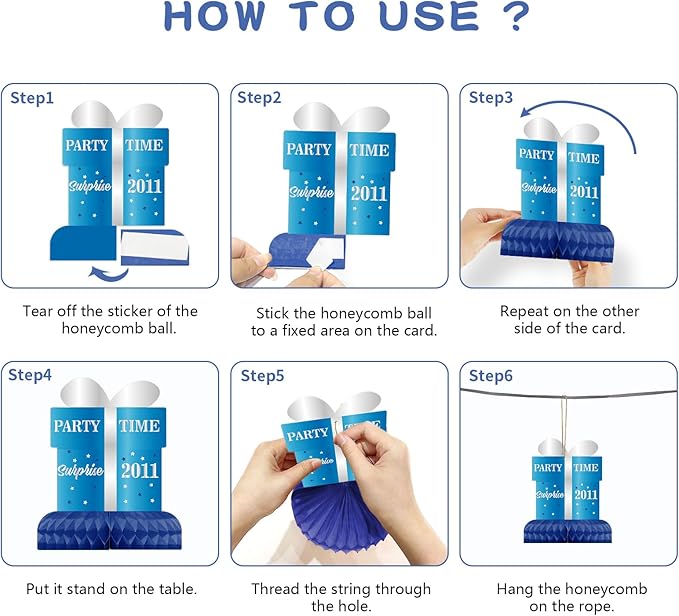 HOW TO USE ?

Step1

PARTY TIME
Surprise 2011

Tear off the sticker of the honeycomb ball.

Step2

PARTY TIME
Surprise 2011

Stick the honeycomb ball to a fixed area on the card.

Step3

PARTY TIME
Surprise 2011

Repeat on the other side of the card.

Step4

PARTY TIME
Surprise 2011

Put it stand on the table.

Step5

PARTY TIME
Surprise

Thread the string through the hole.

Step6

PARTY TIME
Surprise 2011

Hang the honeycomb on the rope.