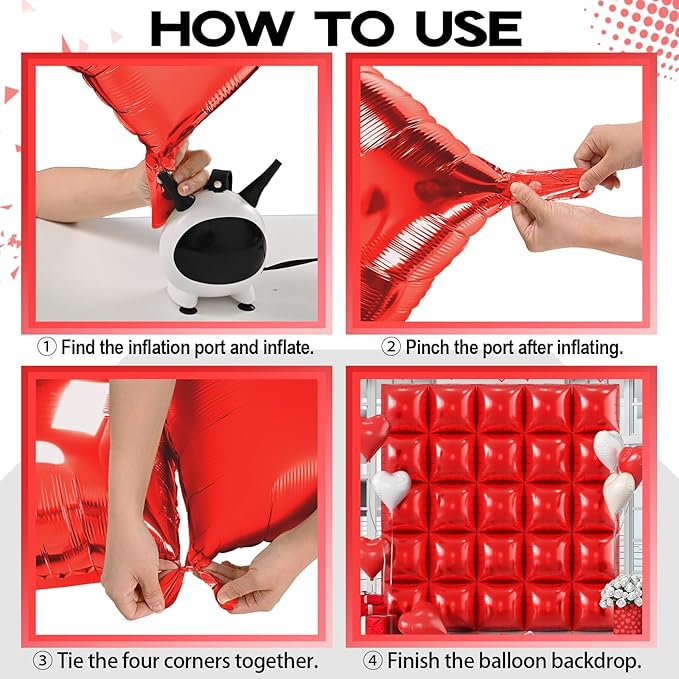 HOW TO USE

① Find the inflation port and inflate.

② Pinch the port after inflating.

③ Tie the four corners together.

④ Finish the balloon backdrop.