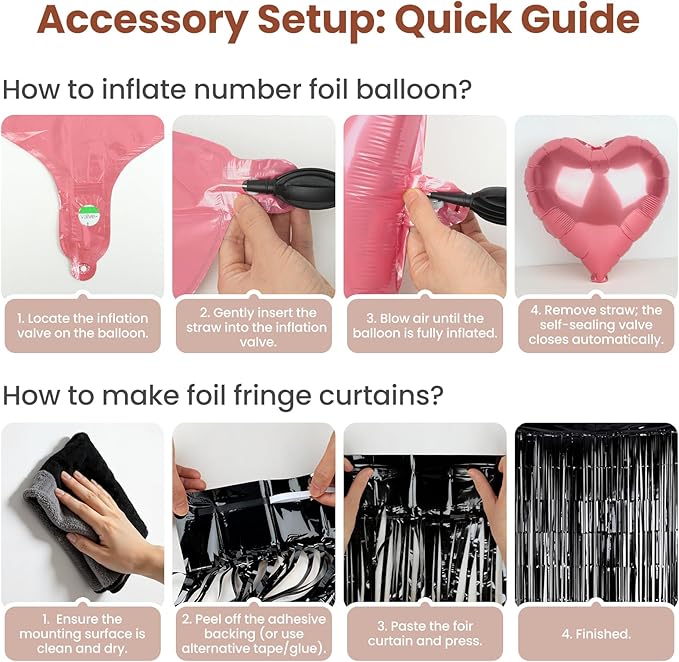 Accessory Setup: Quick Guide

How to inflate number foil balloon?

valve

1. Locate the inflation valve on the balloon.

2. Gently insert the straw into the inflation valve.

3. Blow air until the balloon is fully inflated.

4. Remove straw; the self-sealing valve closes automatically.

How to make foil fringe curtains?

1. Ensure the mounting surface is clean and dry.

2. Peel off the adhesive backing (or use alternative tape/glue).

3. Paste the foir curtain and press.

4. Finished.