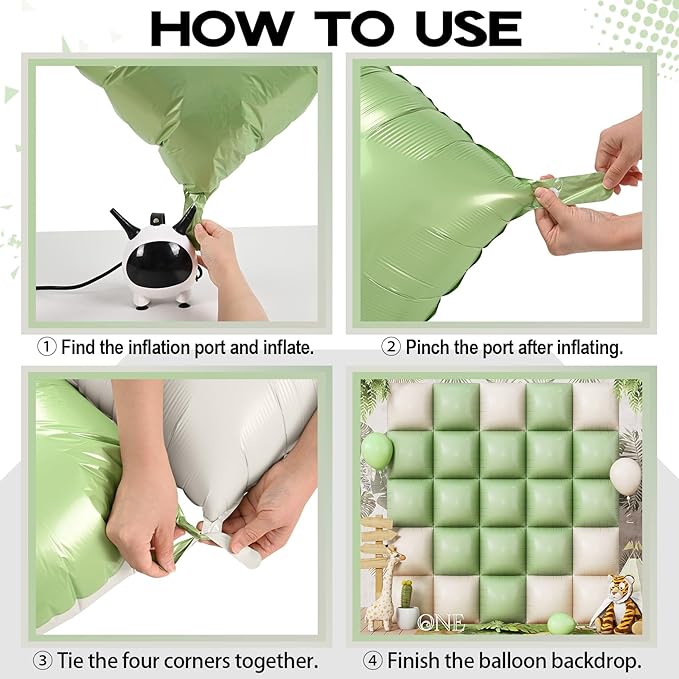 HOW TO USE

① Find the inflation port and inflate.

② Pinch the port after inflating.

③ Tie the four corners together.

④ Finish the balloon backdrop.

ONE