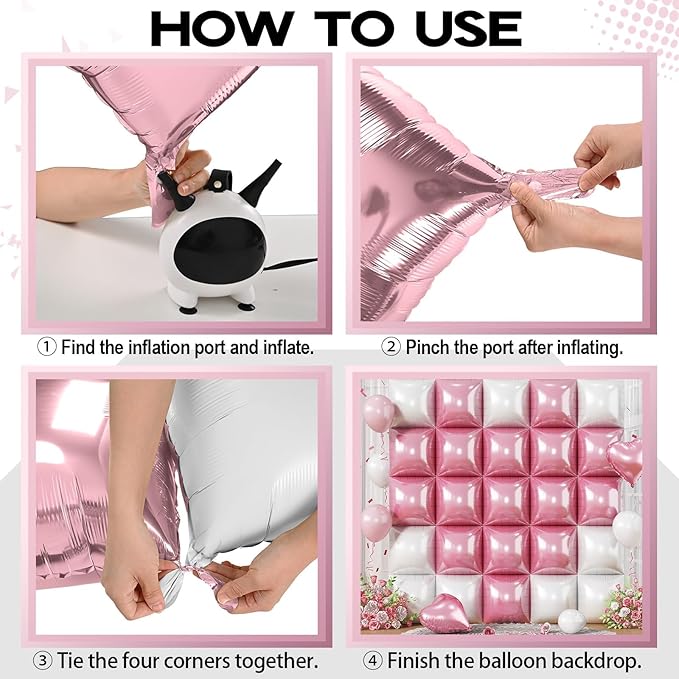 HOW TO USE

① Find the inflation port and inflate.

② Pinch the port after inflating.

③ Tie the four corners together.

④ Finish the balloon backdrop.