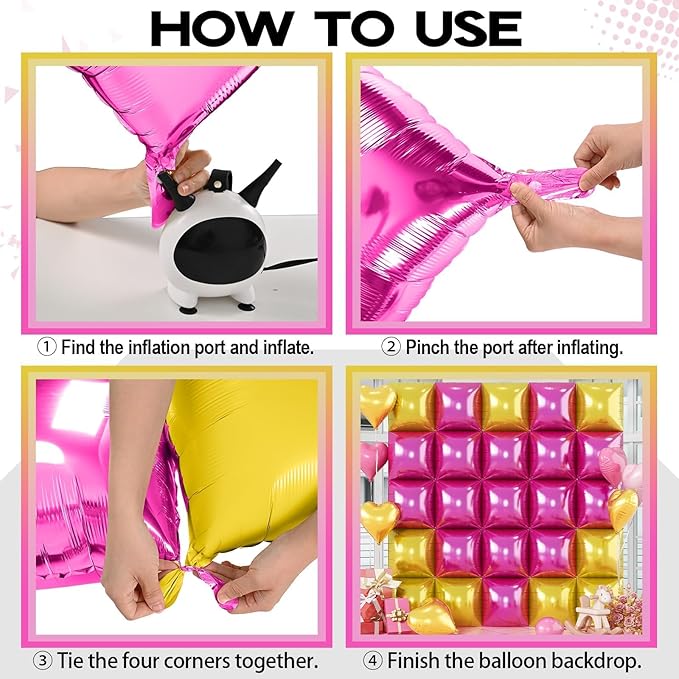 HOW TO USE

① Find the inflation port and inflate.

② Pinch the port after inflating.

③ Tie the four corners together.

④ Finish the balloon backdrop.