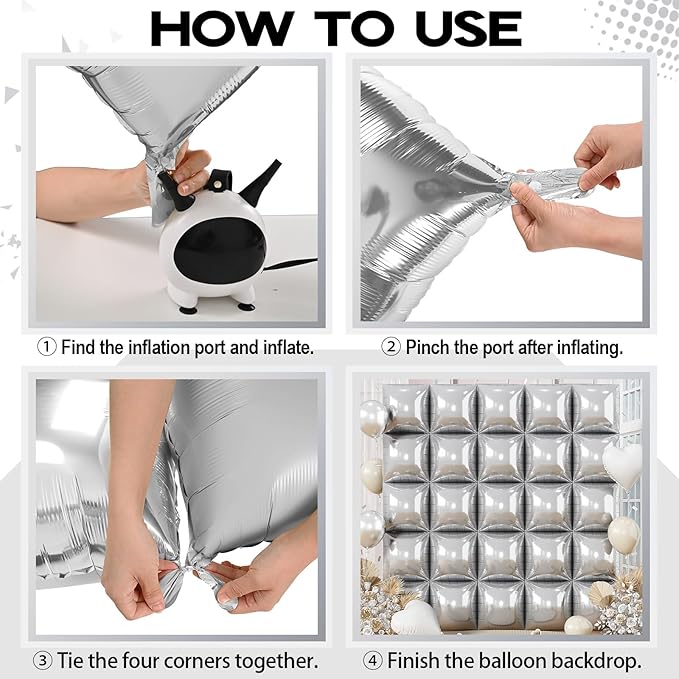 HOW TO USE

① Find the inflation port and inflate.

② Pinch the port after inflating.

③ Tie the four corners together.

④ Finish the balloon backdrop.