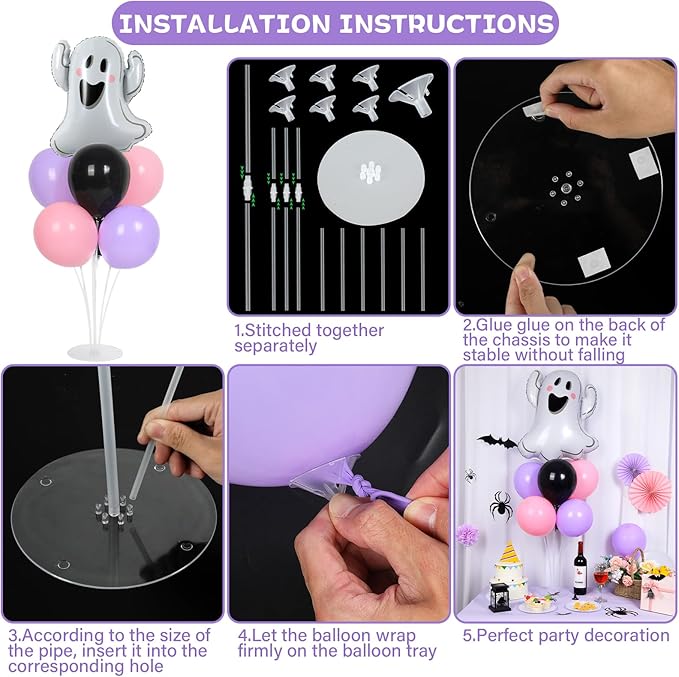 INSTALLATION INSTRUCTIONS

1.Stitched together separately

2.Glue glue on the back of the chassis to make it stable without falling

3.According to the size of the pipe, insert it into the corresponding hole

4.Let the balloon wrap firmly on the balloon tray

5.Perfect party decoration