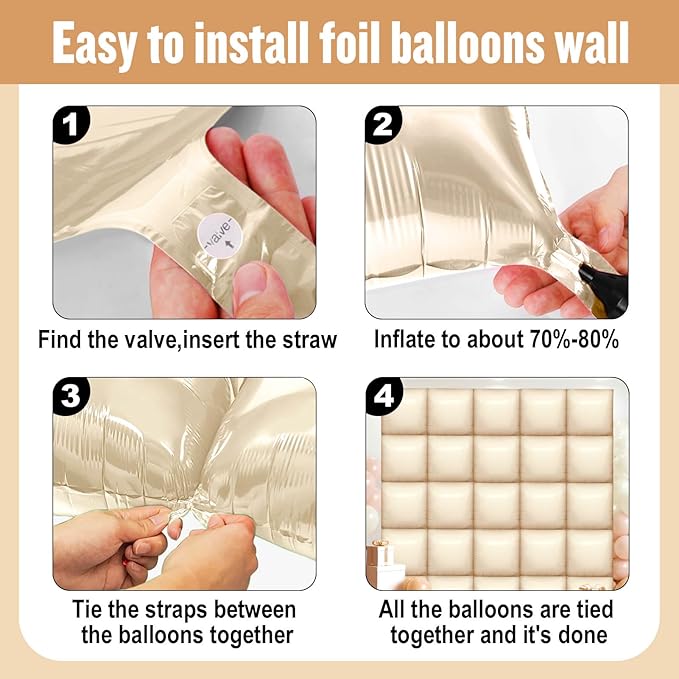 Easy to install foil balloons wall

1

-valve-

Find the valve,insert the straw

2

Inflate to about 70%-80%

3

Tie the straps between the balloons together

4

All the balloons are tied together and it's done