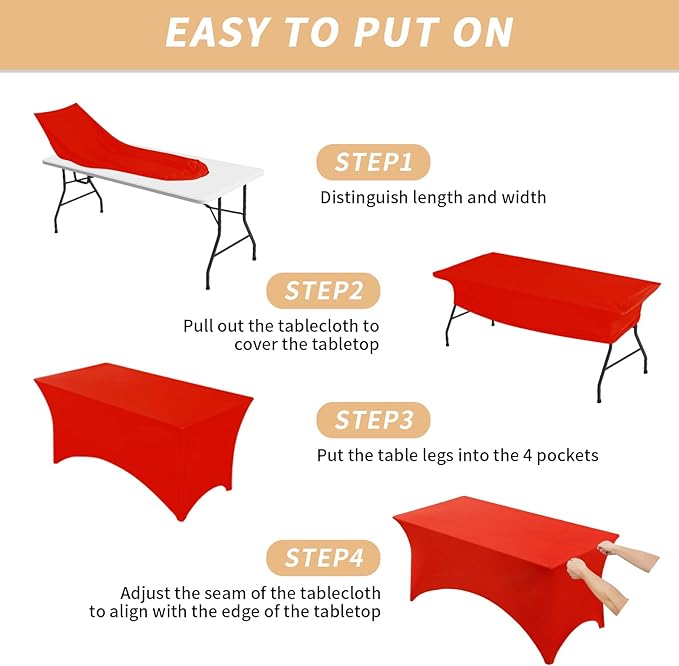 EASY TO PUT ON

STEP1

Distinguish length and width

STEP2

Pull out the tablecloth to cover the tabletop

STEP3

Put the table legs into the 4 pockets

STEP4

Adjust the seam of the tablecloth to align with the edge of the tabletop