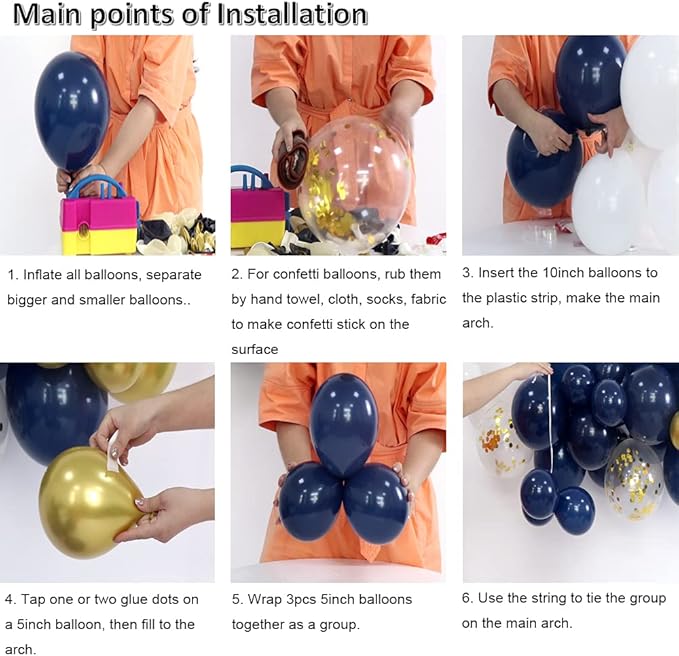 Main points of Installation

1. Inflate all balloons, separate bigger and smaller balloons..

2. For confetti balloons, rub them by hand towel, cloth, socks, fabric to make confetti stick on the surface

3. Insert the 10inch balloons to the plastic strip, make the main arch.

4. Tap one or two glue dots on a 5inch balloon, then fill to the arch.

5. Wrap 3pcs 5inch balloons together as a group.

6. Use the string to tie the group on the main arch.