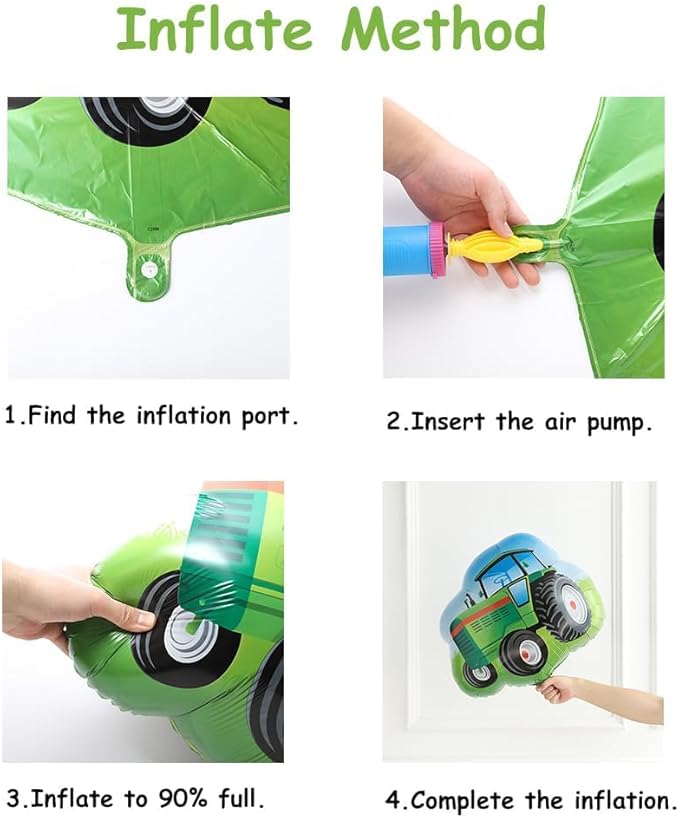 Inflate Method

1.Find the inflation port.

2.Insert the air pump.

3.Inflate to 90% full.

4.Complete the inflation.