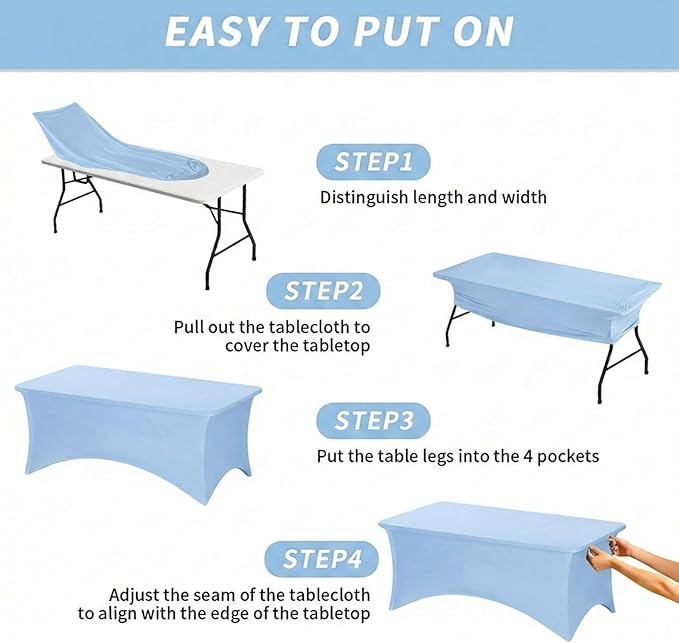 EASY TO PUT ON

STEP1
Distinguish length and width

STEP2
Pull out the tablecloth to cover the tabletop

STEP3
Put the table legs into the 4 pockets

STEP4
Adjust the seam of the tablecloth to align with the edge of the tabletop