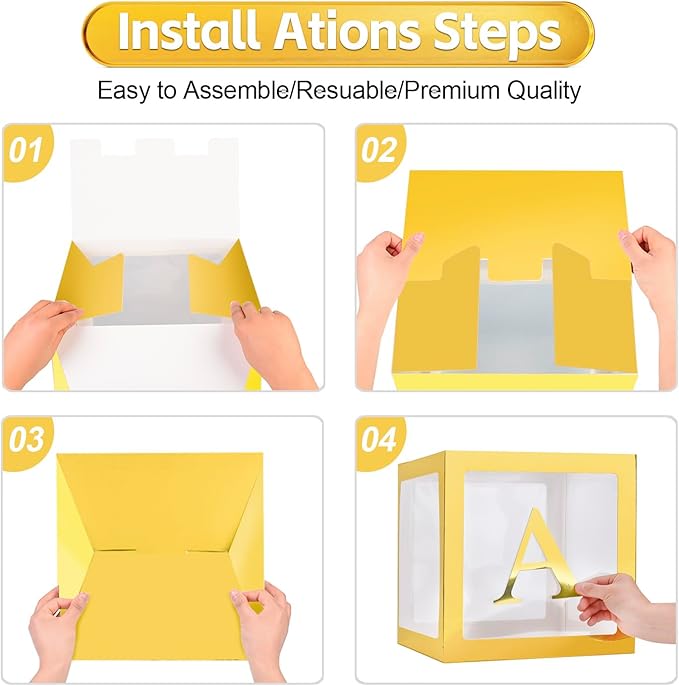 Install Ations Steps

Easy to Assemble/Resuable/Premium Quality

01

02

03

04

A