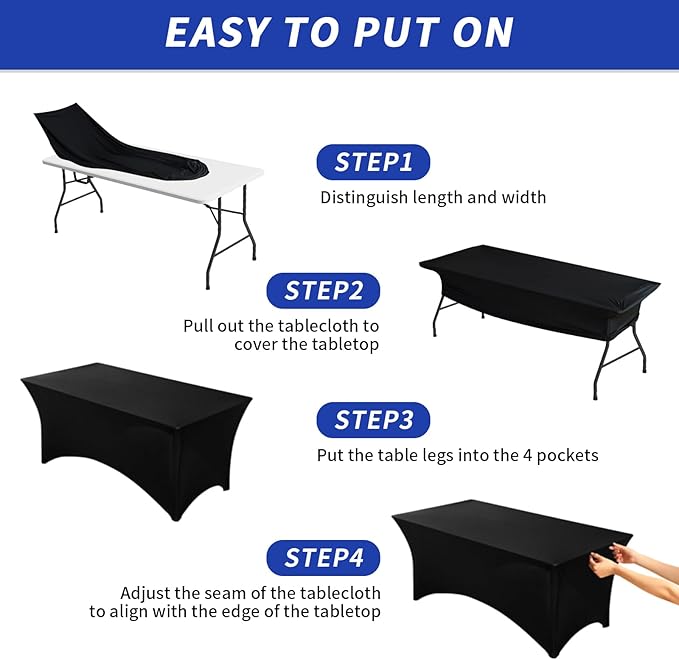 EASY TO PUT ON

STEP1
Distinguish length and width

STEP2
Pull out the tablecloth to cover the tabletop

STEP3
Put the table legs into the 4 pockets

STEP4
Adjust the seam of the tablecloth to align with the edge of the tabletop