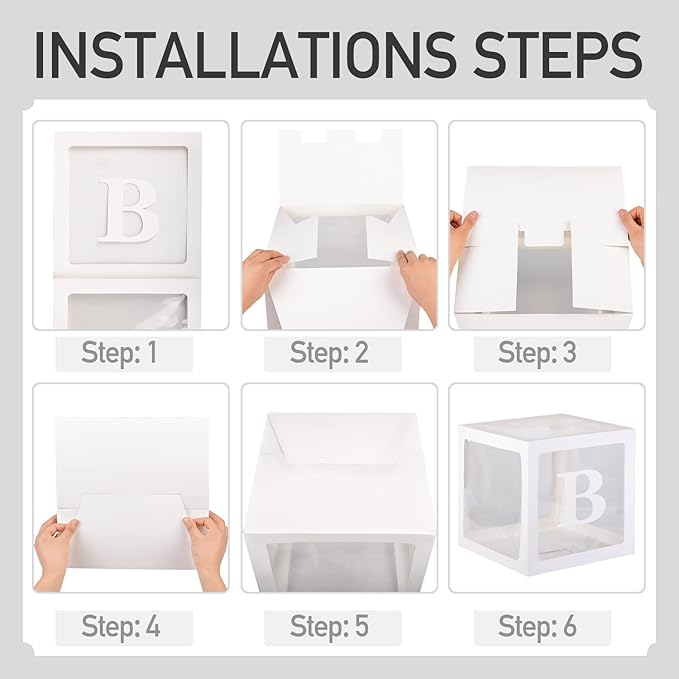 INSTALLATIONS STEPS

B

Step: 1

Step: 2

Step: 3

Step: 4

Step: 5

B

Step: 6