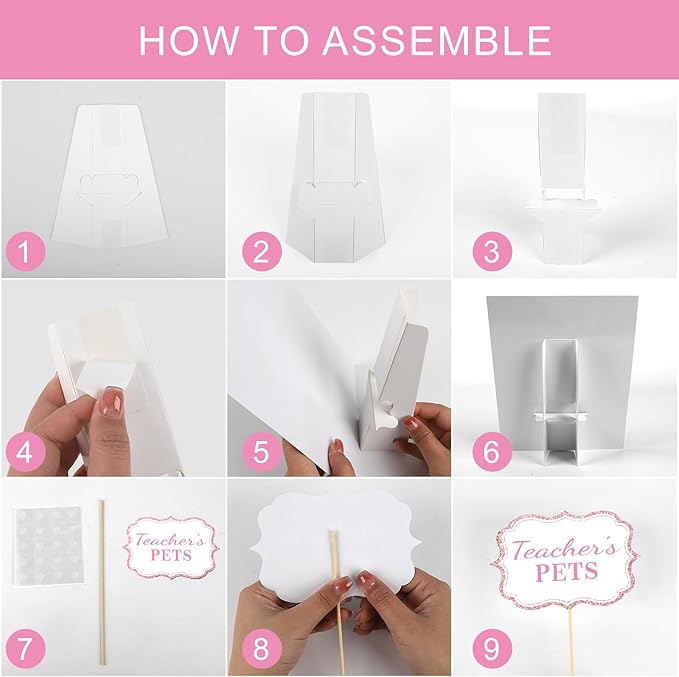 HOW TO ASSEMBLE

1

2

3

4

5

6

Teacher's PETS

7

8

Teacher's PETS

9