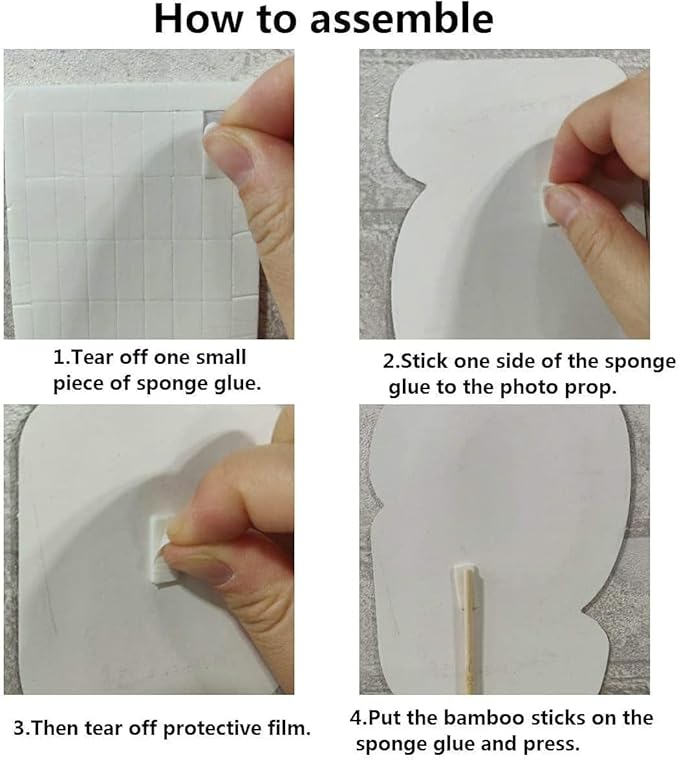 How to assemble

1.Tear off one small piece of sponge glue.

2.Stick one side of the sponge glue to the photo prop.

3.Then tear off protective film.

4.Put the bamboo sticks on the sponge glue and press.