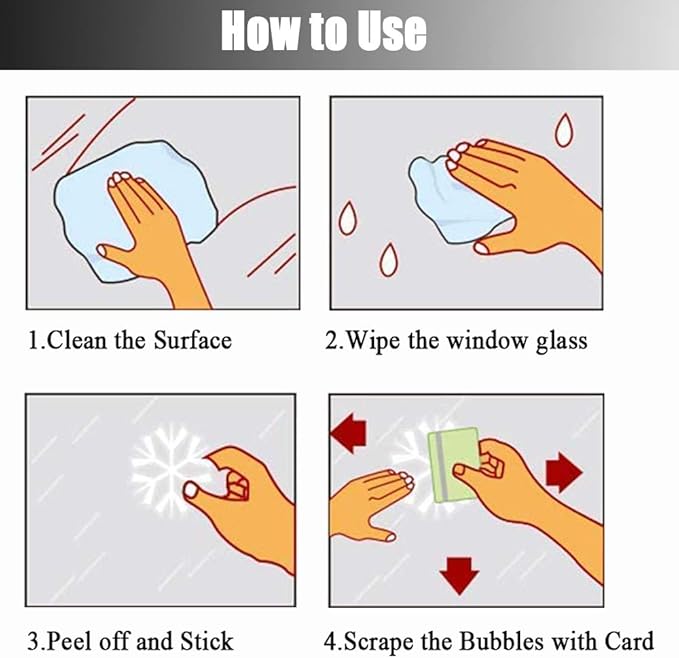 How to Use

1.Clean the Surface

2.Wipe the window glass

3.Peel off and Stick

4.Scrape the Bubbles with Card