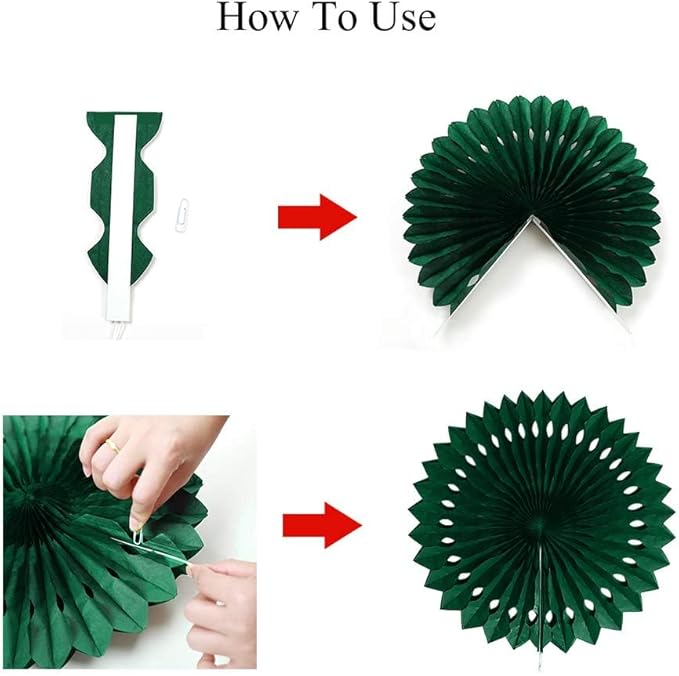 How To Use