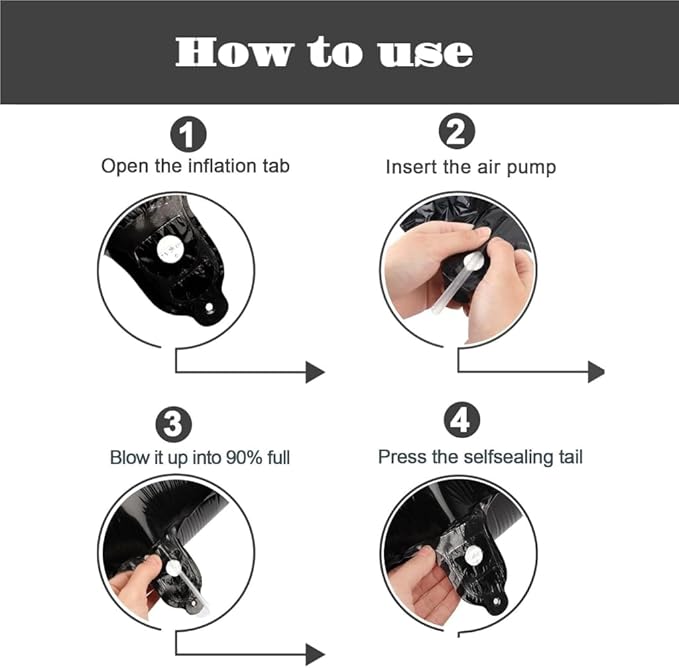 How to use

1
Open the inflation tab

2
Insert the air pump

3
Blow it up into 90% full

4
Press the selfsealing tail